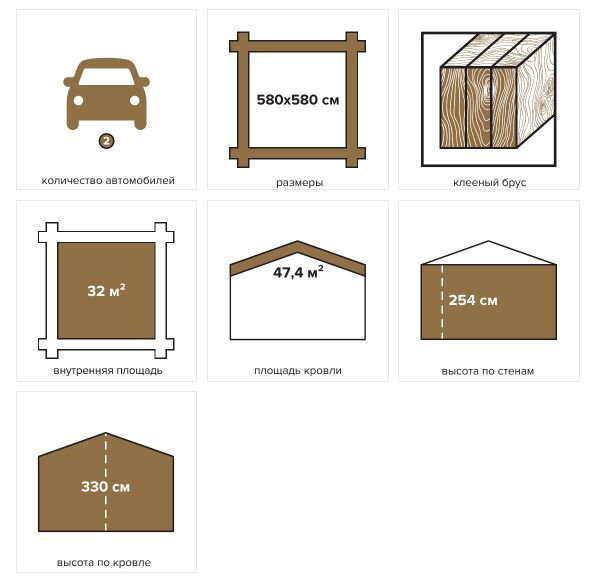 2

количество автомобилей

580x580 см

размеры

клееный брус

32 м$^2$

внутренняя площадь

47,4 м$^2$

площадь кровли

254 см

высота по стенам

330 см

высота по кровле