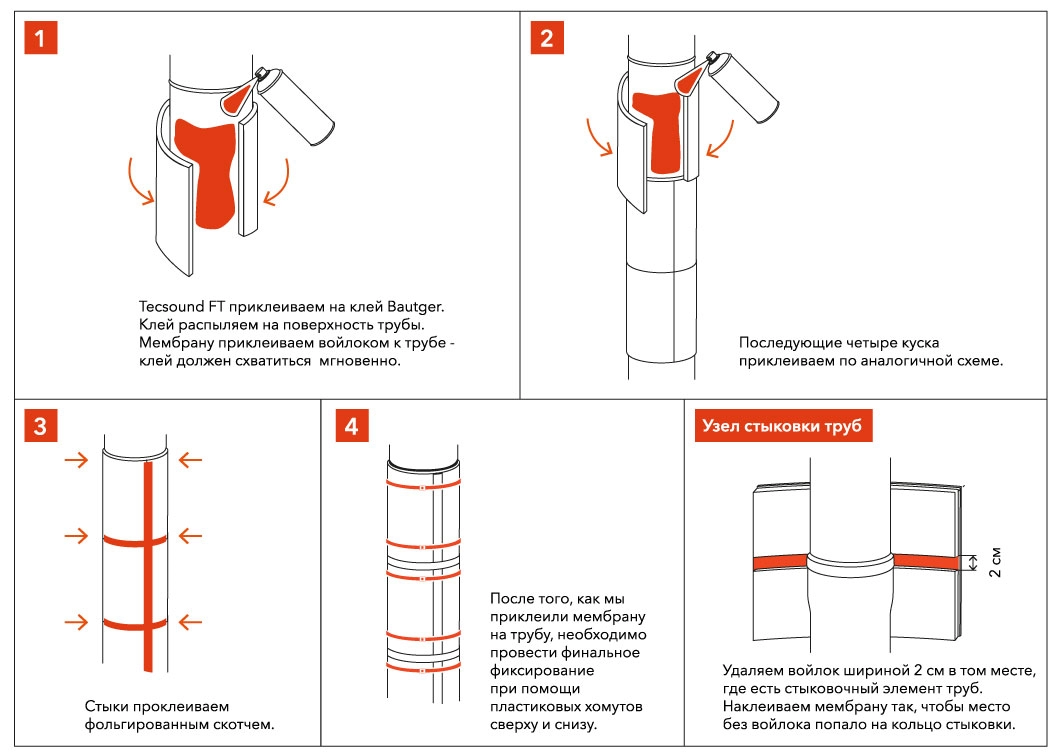 1

Tecsound FT приклеиваем на клей Bautger. Клей распыляем на поверхность трубы. Мембрану приклеиваем войлоком к трубе - клей должен схватиться  мгновенно.

2

Последующие четыре куска приклеиваем по аналогичной схеме.

3

Стыки проклеиваем фольгированным скотчем.

4

После того, как мы приклеили мембрану на трубу, необходимо провести финальное фиксирование при помощи пластиковых хомутов сверху и снизу.

Узел стыковки труб

2 см

Удаляем войлок шириной 2 см в том месте, где есть стыковочный элемент труб. Наклеиваем мембрану так, чтобы место без войлока попало на кольцо стыковки.